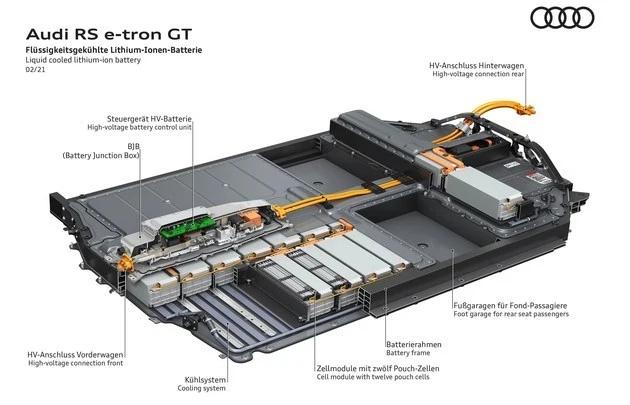 Audi RS e-tron GT
Flüssigkeitsgekühlte Lithium-Ionen-Batterie
Liquid cooled lithium-ion battery
02/21

HV-Anschluss Hinterwagen
High-voltage connection rear

Steuergerät HV-Batterie
High-voltage battery control unit

BJB
(Battery Junction Box)

Fußgaragen für Fond-Passagiere
Foot garage for rear seat passengers

Batterierahmen
Battery frame

HV-Anschluss Vorderwagen
High-voltage connection front

Zellmodule mit zwölf Pouch-Zellen
Cell module with twelve pouch cells

Kühlsystem
Cooling system