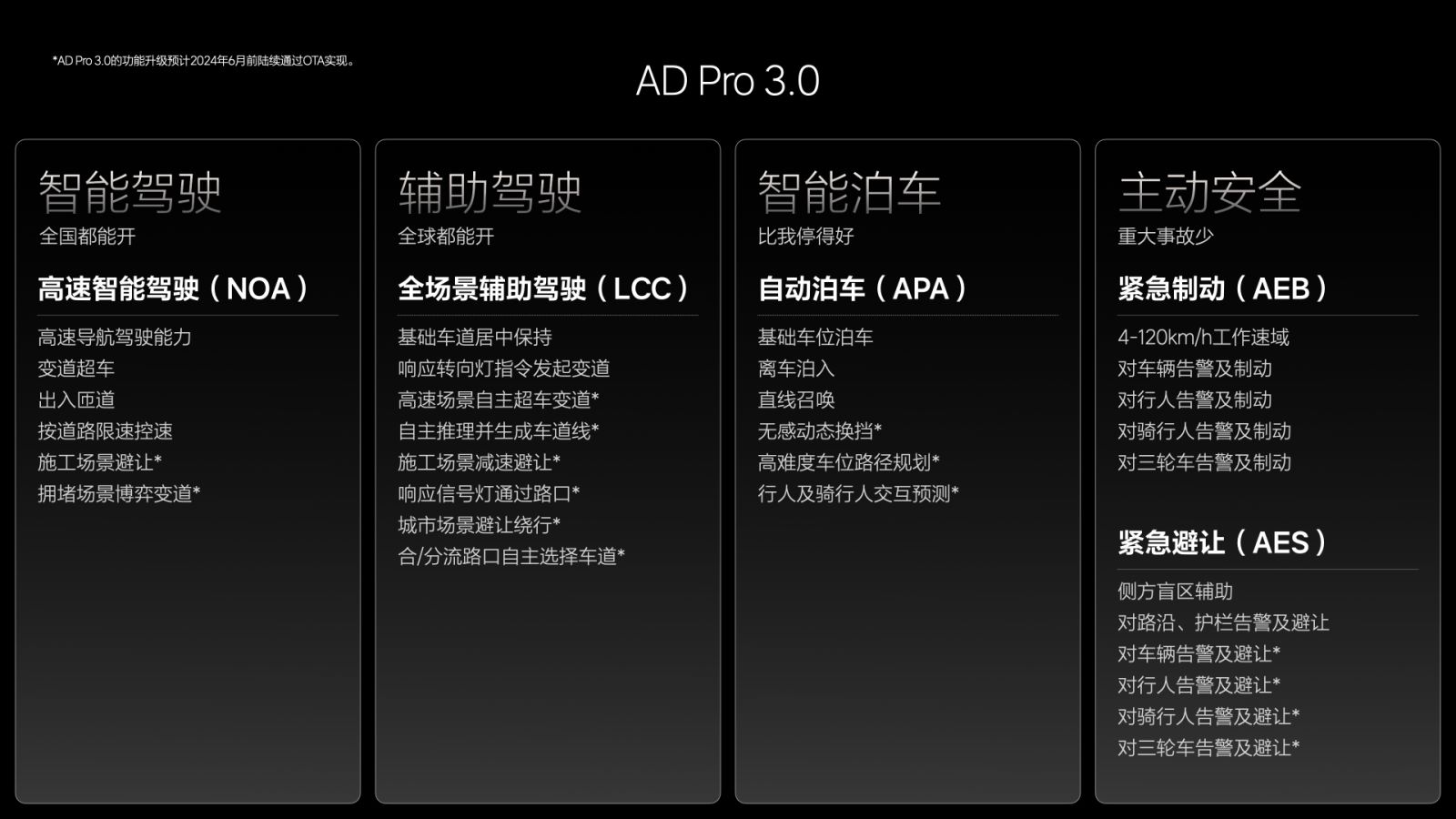 *AD Pro 3.0的功能升级预计2024年6月前陆续通过OTA实现。

AD Pro 3.0

智能驾驶
全国都能开

高速智能驾驶（NOA）

高速导航驾驶能力
变道超车
出入匝道
按道路限速控速
施工场景避让*
拥堵场景博弈变道*

辅助驾驶
全球都能开

全场景辅助驾驶（LCC）

基础车道居中保持
响应转向灯指令发起变道
高速场景自主超车变道*
自主推理并生成车道线*
施工场景减速避让*
响应信号灯通过路口*
城市场景避让绕行*
合/分流路口自主选择车道*

智能泊车
比我停得好

自动泊车（APA）

基础车位泊车
离车泊入
直线召唤
无感动态换挡*
高难度车位路径规划*
行人及骑行人交互预测*

主动安全
重大事故少

紧急制动（AEB）

4-120km/h工作速域
对车辆告警及制动
对行人告警及制动
对骑行人告警及制动
对三轮车告警及制动

紧急避让（AES）

侧方盲区辅助
对路沿、护栏告警及避让
对车辆告警及避让*
对行人告警及避让*
对骑行人告警及避让*
对三轮车告警及避让*